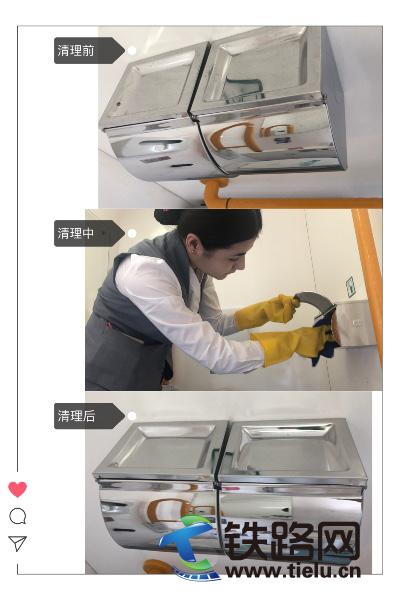 清理前

清理中

清理后

铁路网
www.tielu.cn